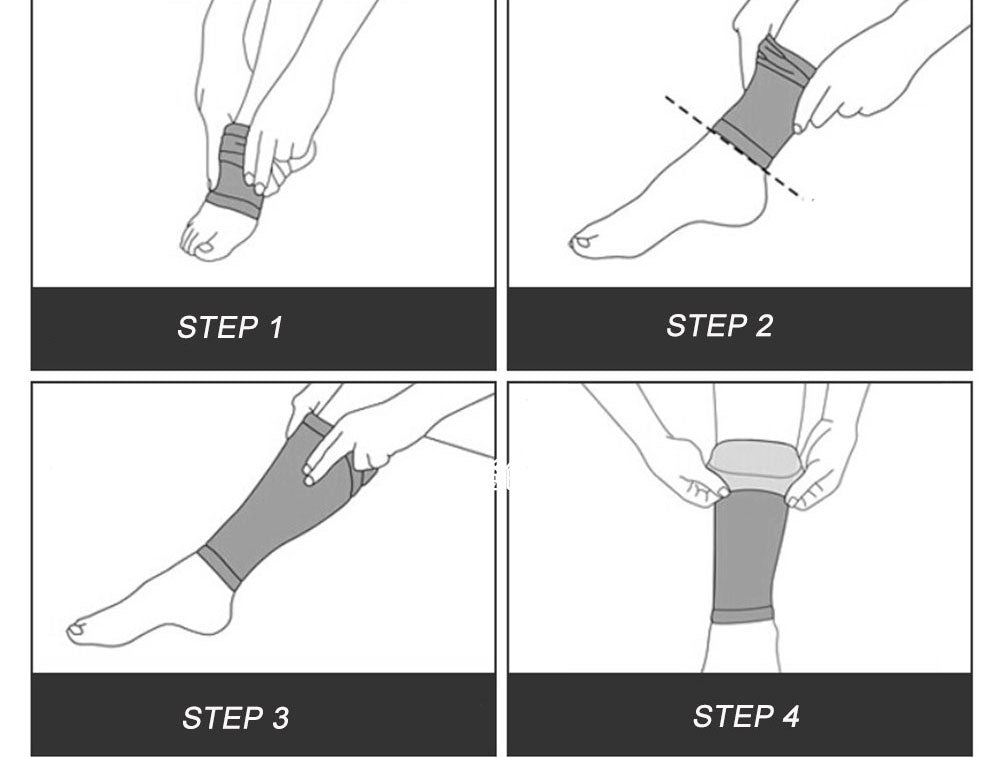 STEP 1

STEP 2

STEP 3

STEP 4